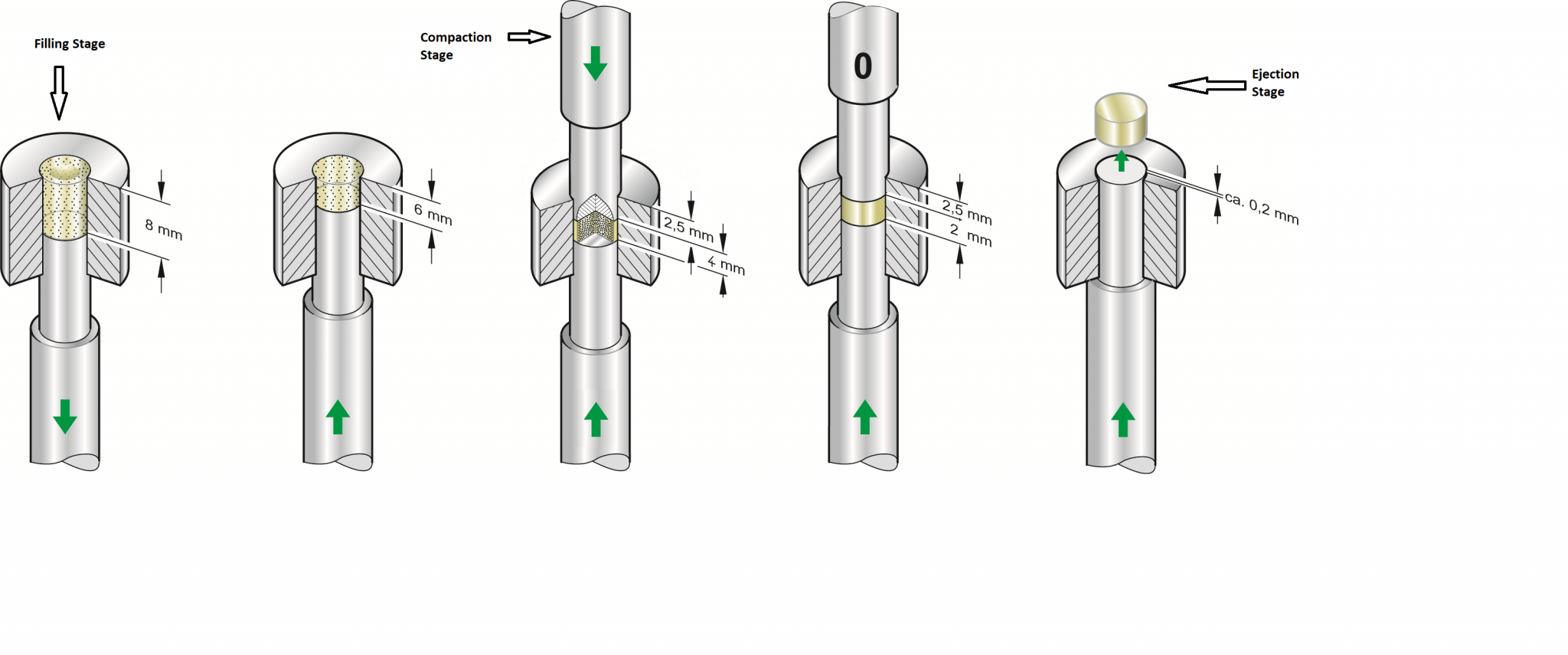 Filling Stage

8 mm

6 mm

Compaction Stage

2,5 mm

4 mm

0

2,5 mm

2 mm

Ejection Stage

ca. 0,2 mm